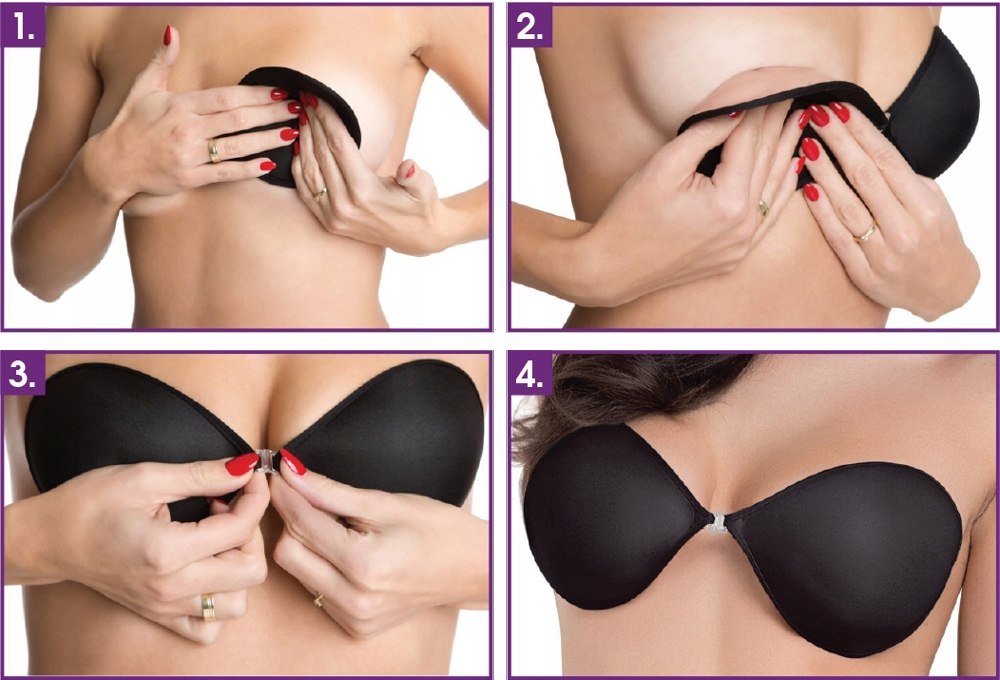 1.

2.

3.

4.